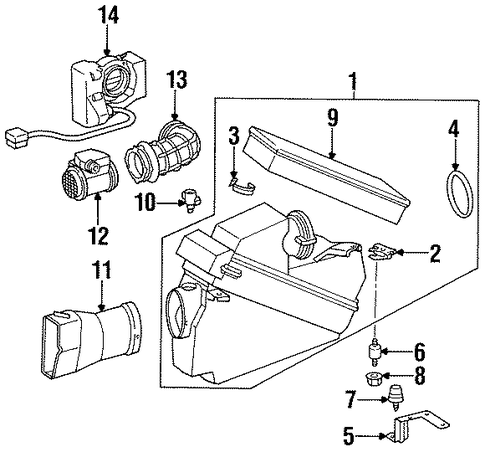 14
13
1
9
3
4
10
12
2
11
6
8
7
5