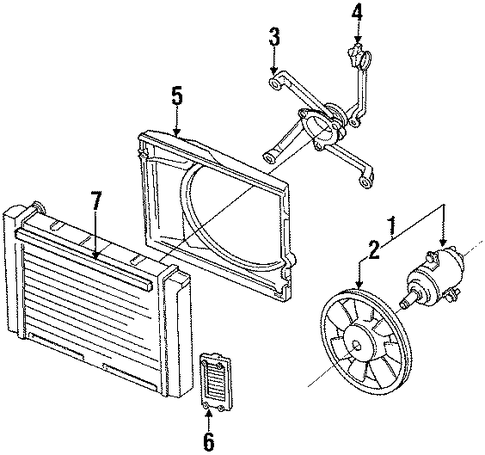 4
3
5
7
1
2
6