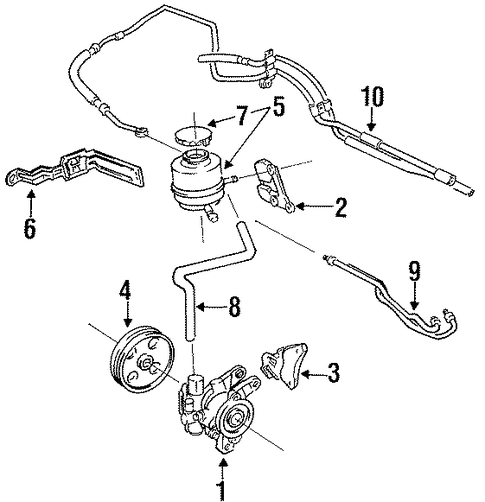 10
7
5
6
2
9
4
8
3
1