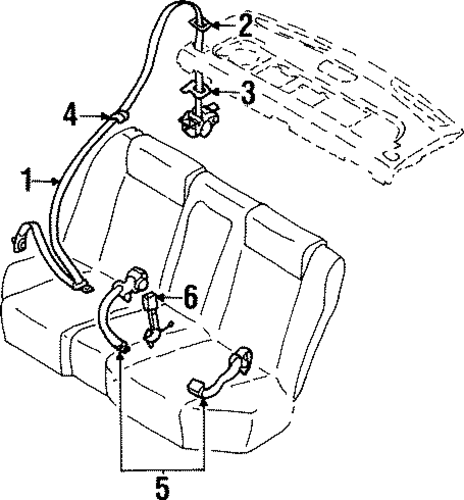 2
3
4
1
6
5