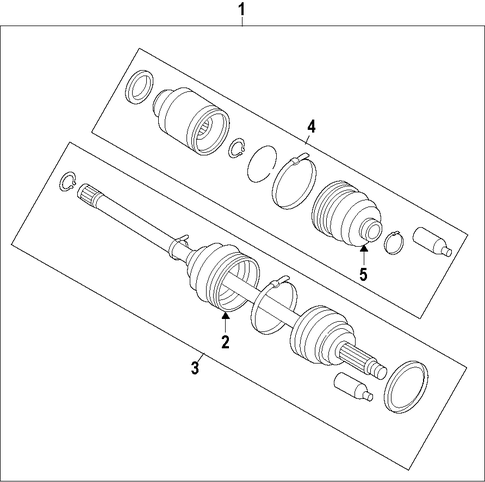 1
4
5
2
3