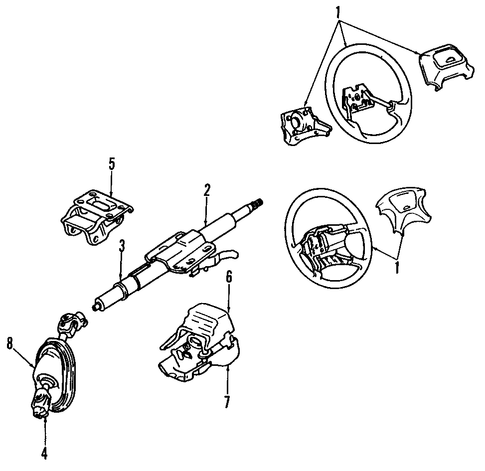 1
5
2
3
1
6
8
7
4