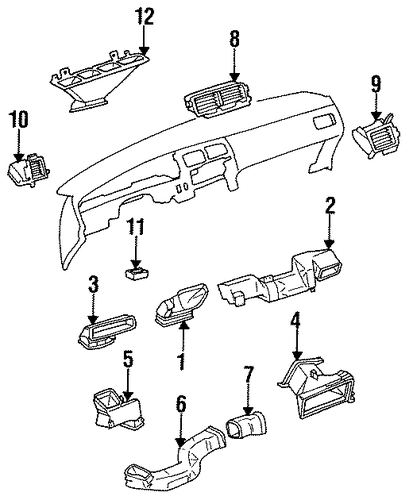 12
8
9
10
2
11
3
4
1
5
7
6