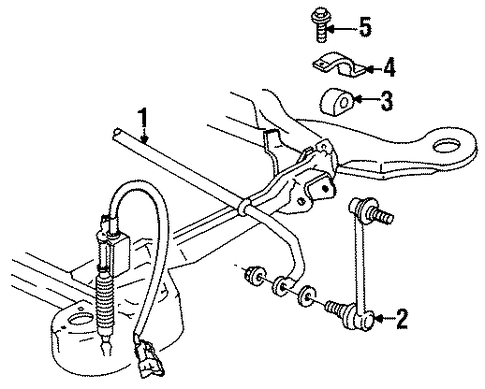 5
4
3
1
2