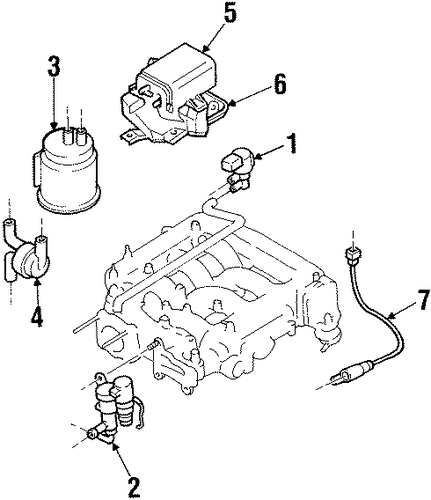 5
3
6
1
4
7
2