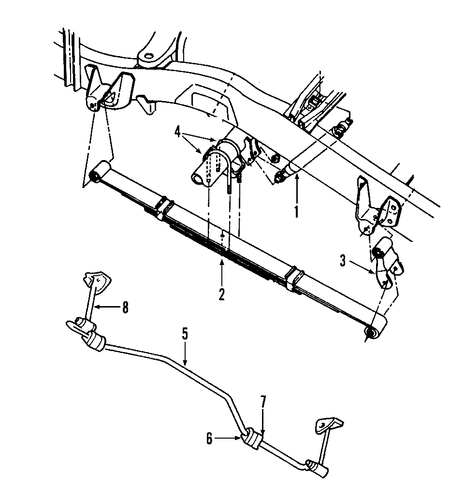 4
1
3
2
8
5
7
6