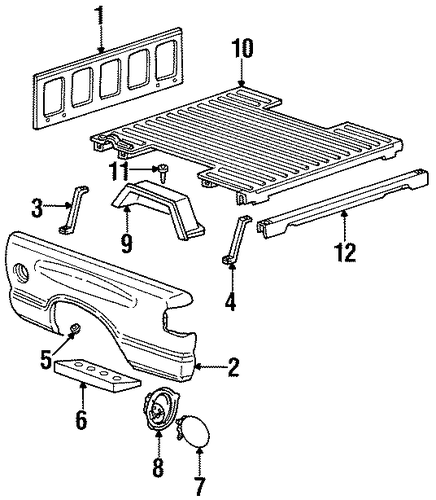 1
10
11
3
9
12
4
5
2
6
8
7