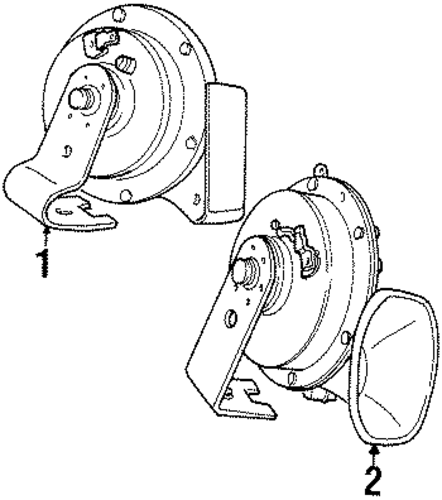 1

2