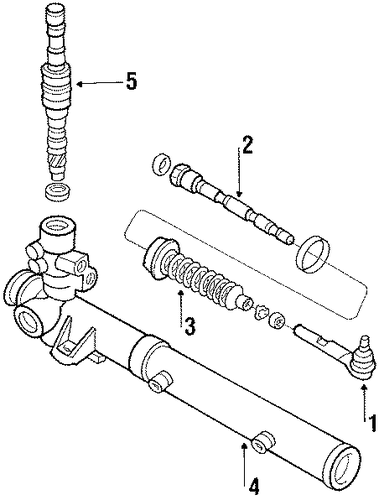 5
2
3
1
4