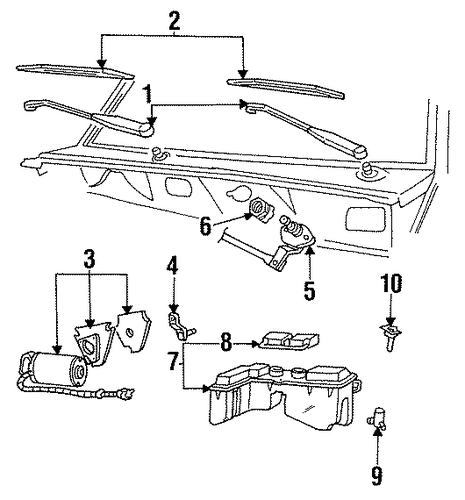 2
1
6
5
3
4
10
8
7
9