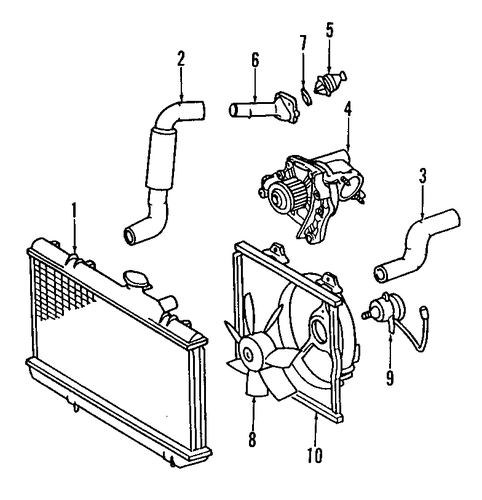 2
6
7
5
4
3
1
9
8
10