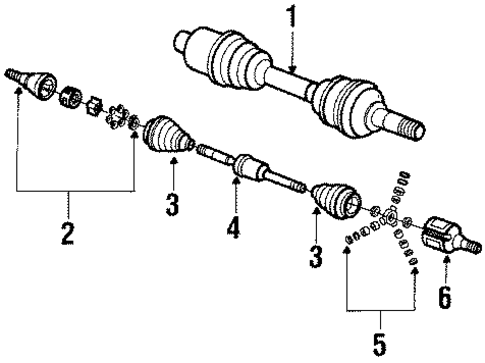 1
2
3
4
3
5
6