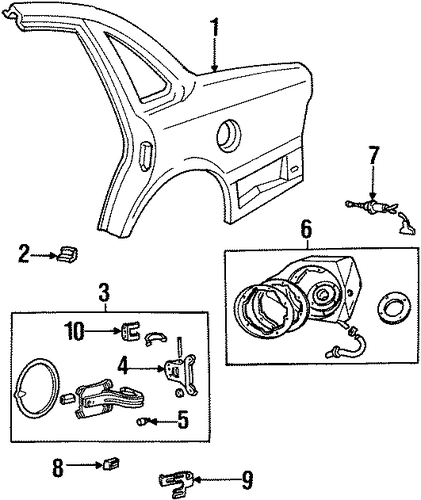 1
7
6
2
3
10
4
5
8
9