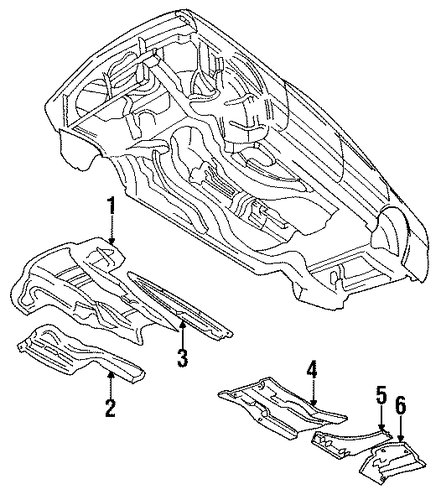 1
3
2
4
5
6