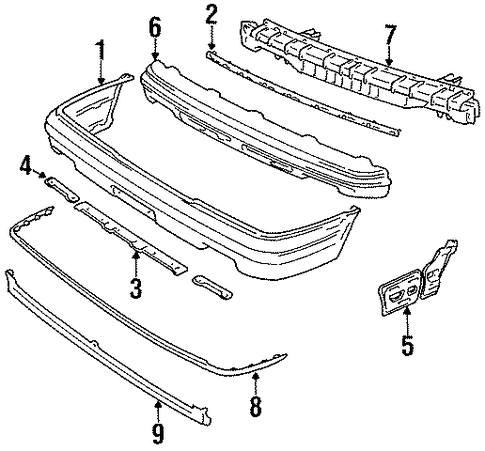 1
6
2
7
4
3
5
8
9