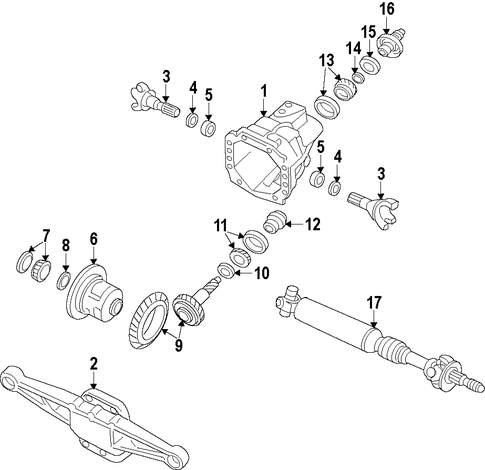 16
15
14
13
3
4
5
1
5
4
3
11
12
7
8
6
10
17
9
2