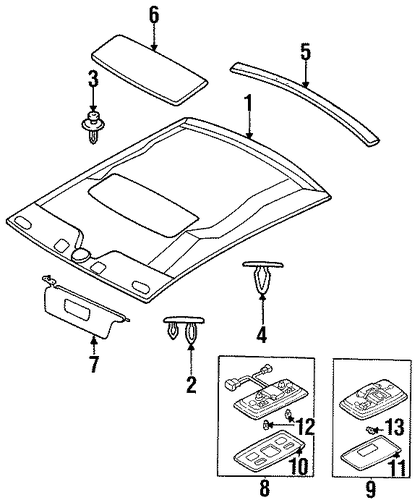 6
5
3
1
4
7
2
12
13
10
11
8
9