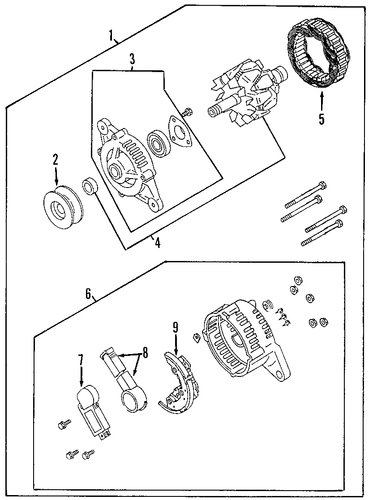 1
3
5
2
4
6
9
8
7