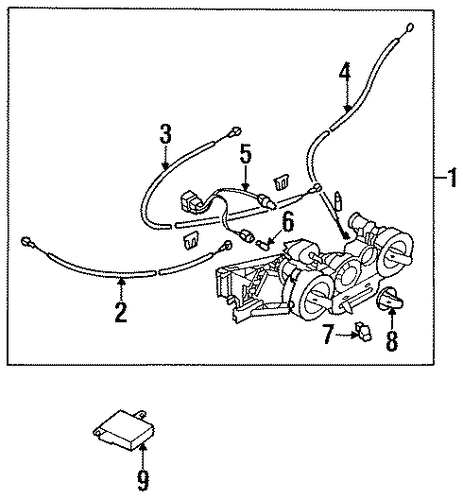 4
3
5
1
6
2
7
8
9