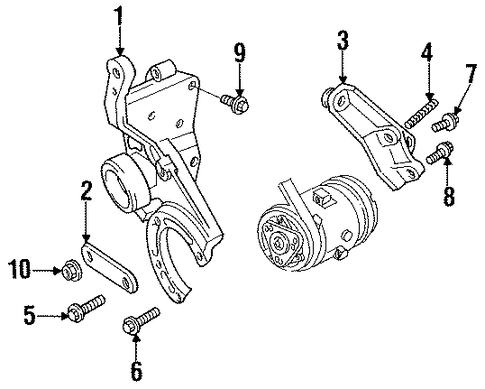 1
9
3
4
7
8
2
10
5
6