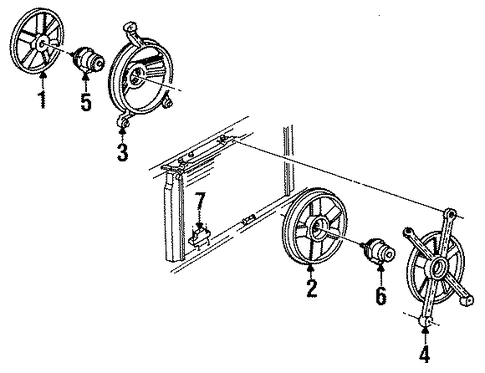 1
5
3
7
2
6
4