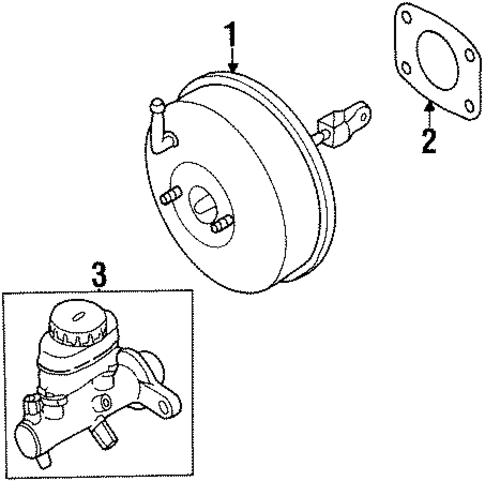 1

2

3