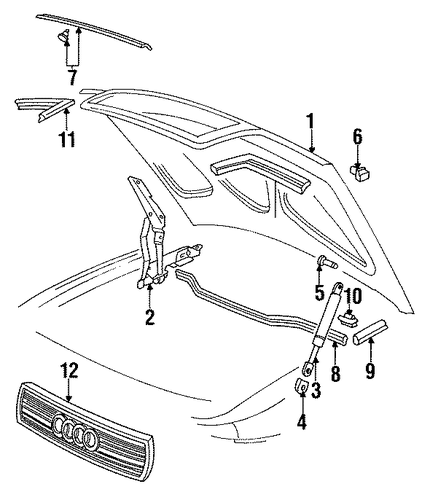 7
11
1
6
2
5
10
8
9
3
4
12