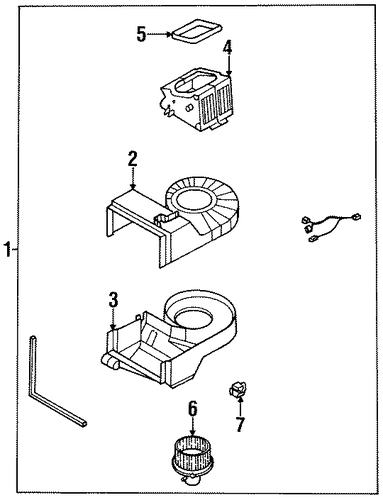 5
4
2
1
3
6
7