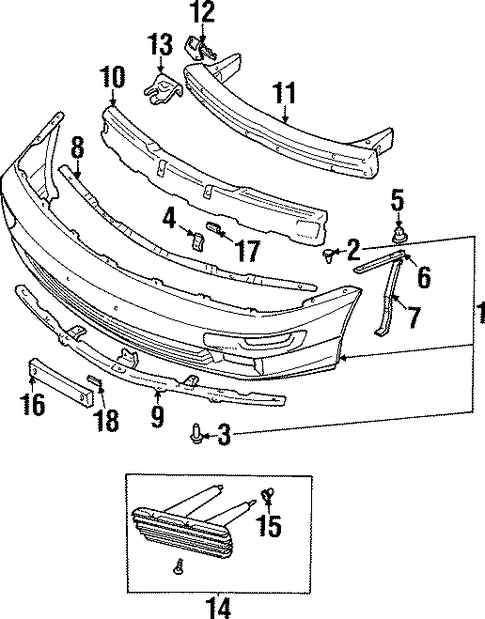 12
13
10
11
8
5
4
17
2
6
7
1
16
18
9
3
15
14