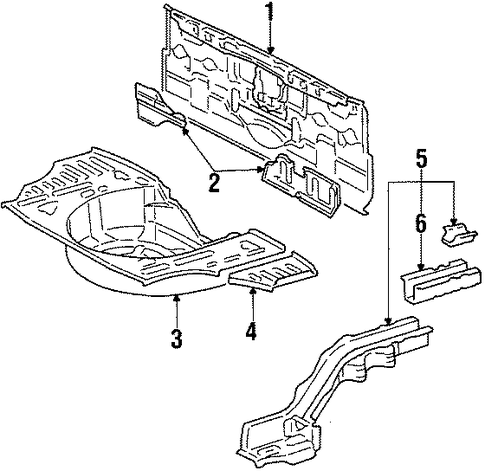 1
2
5
6
3
4