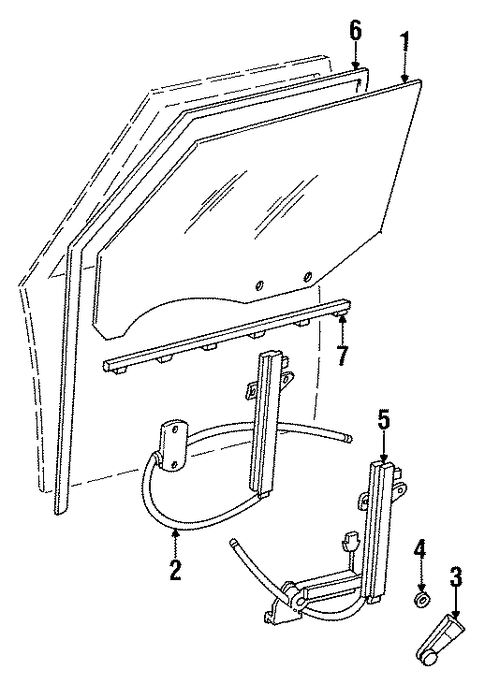 6
1
7
5
2
4
3