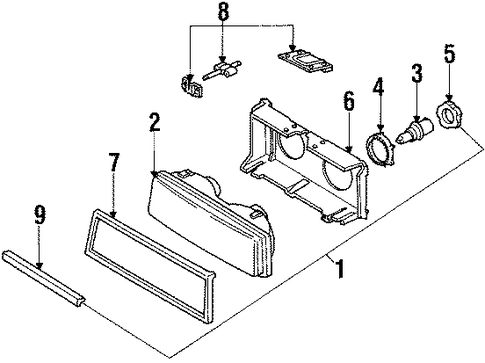 8
5
3
4
6
2
7
9
1