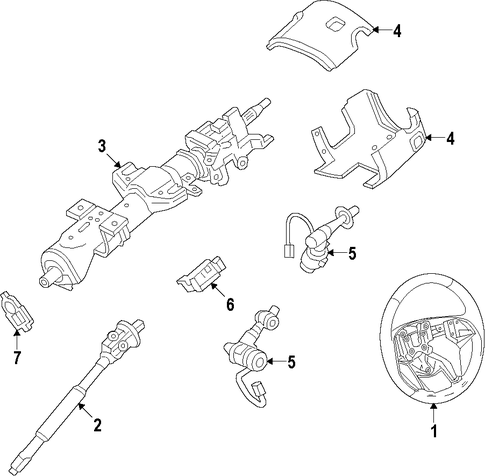 4
3
4
5
6
7
5
2
1