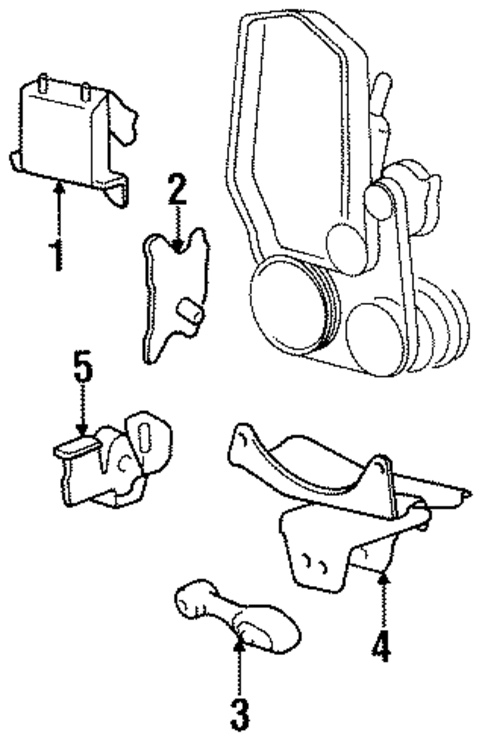 1
2
5
4
3