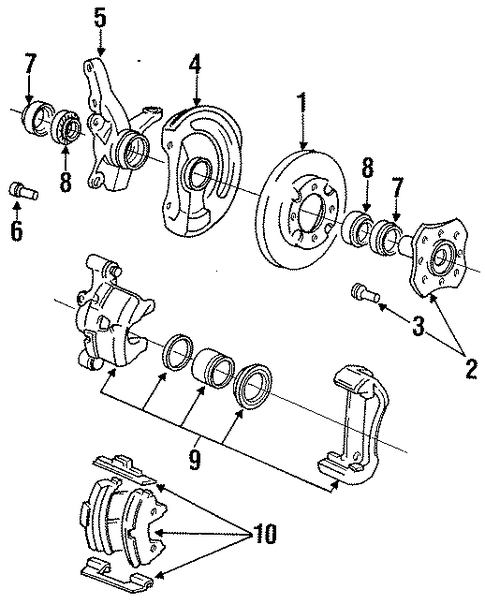 5
7
4
1
8
8
7
6
3
2
9
10