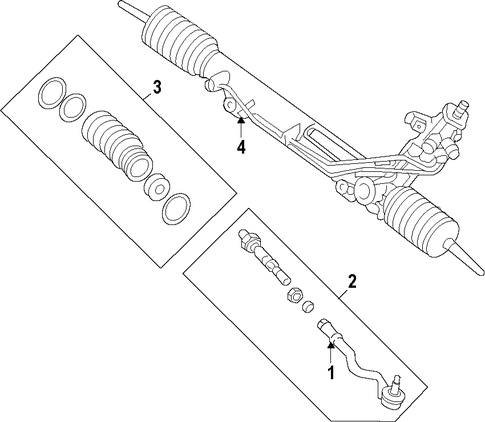 3
4
2
1