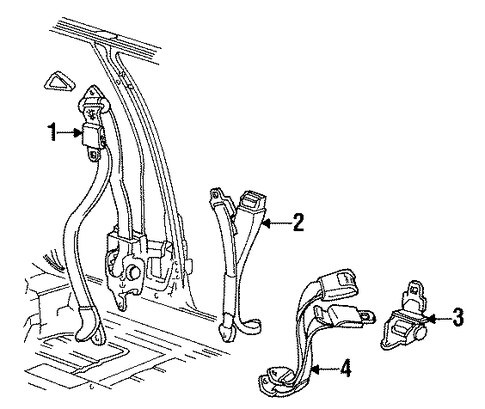 1
2
3
4