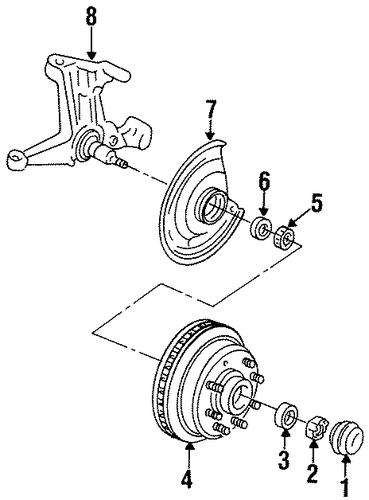 8
7
6
5
4
3
2
1