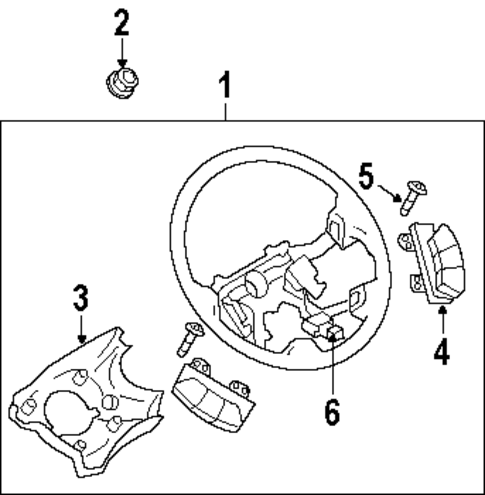 2
1
5
3
4
6