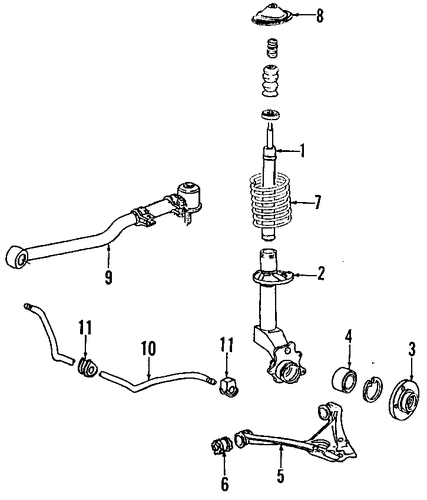 8
1
7
9
2
11
10
11
4
3
6
5