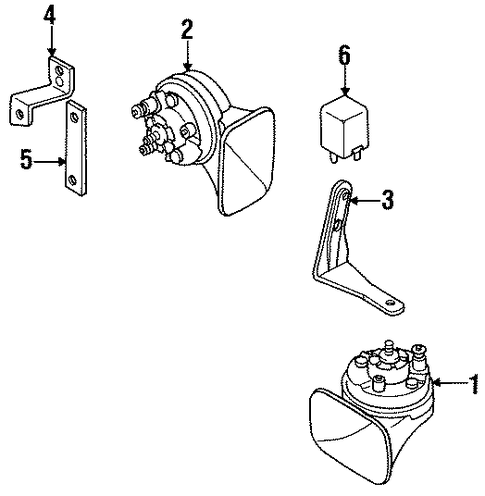 4
2
6
5
3
1