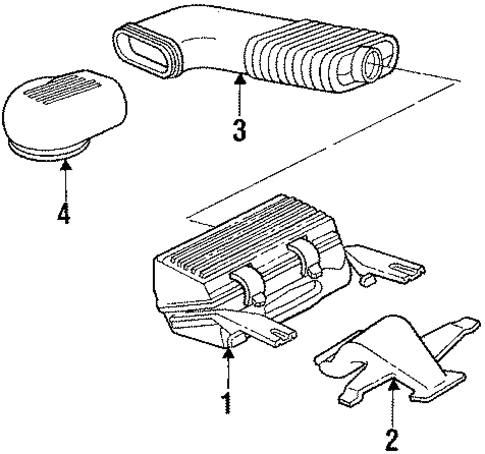 3

4

1

2