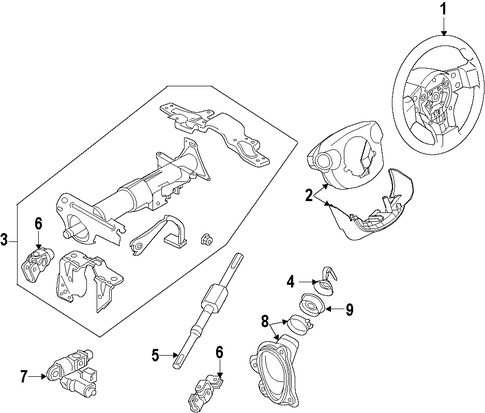 1
2
3
6
4
9
8
5
6
7