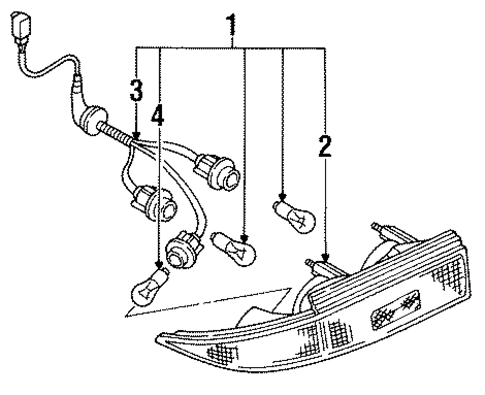 1
3
4
2