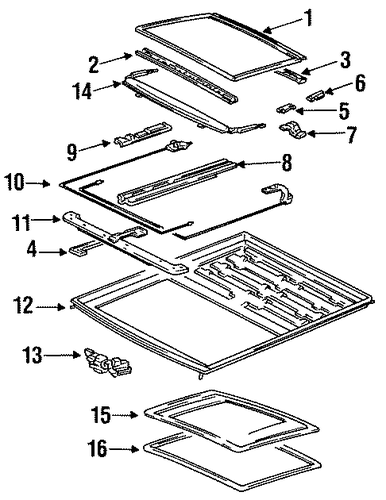 1
2
3
14
6
5
7
9
8
10
11
4
12
13
15
16