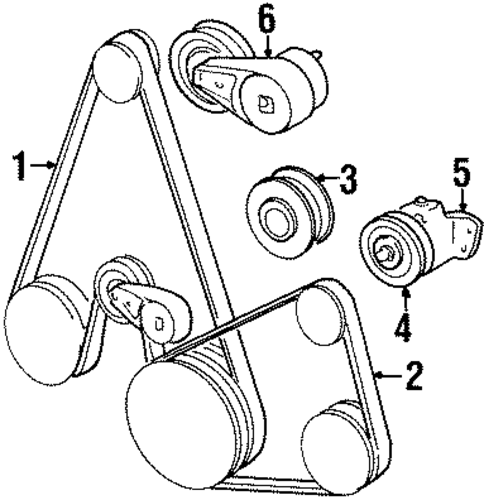 6
1
3
5
4
2