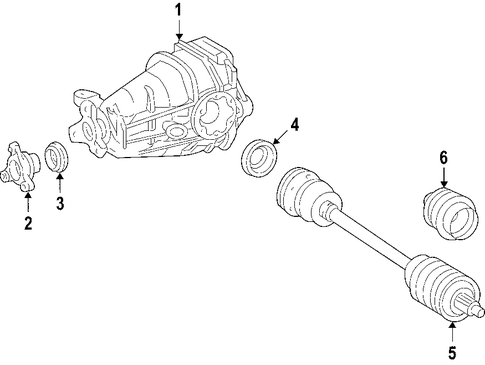 1
4
6
2
3
5