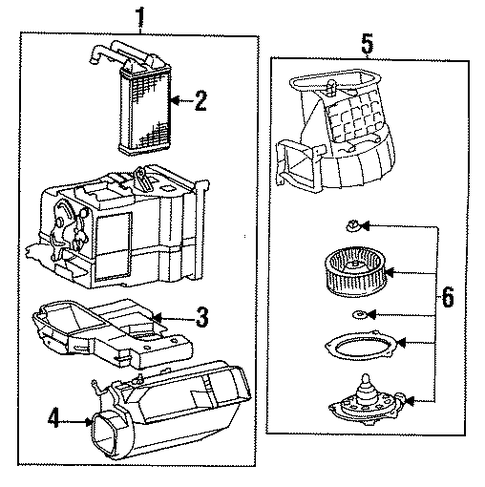 1
2
3
4
5
6