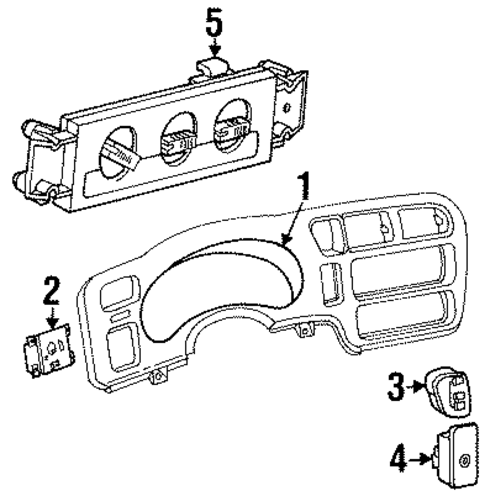 5
1
2
3
4