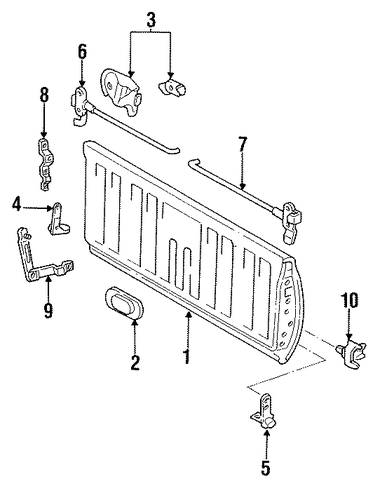 3
6
8
7
4
9
10
2
1
5